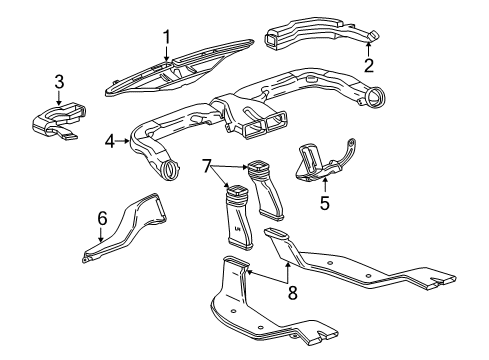 1
2
3
4
7
5
6
8