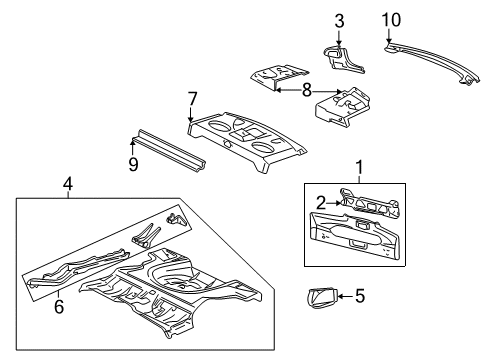 3
10
8
7
9
1
2
4
6
5