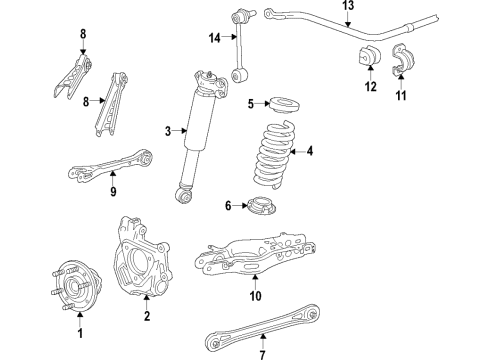 13
8
14
12
11
8
5
3
4
9
6
10
2
1
7