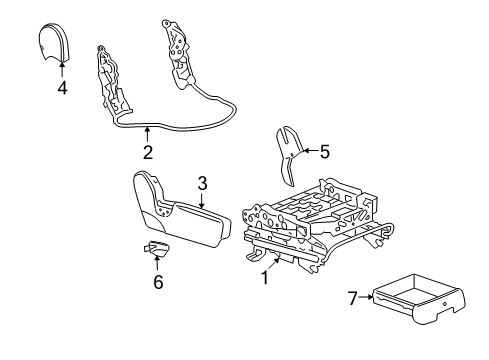 4
2
5
3
6
1
7