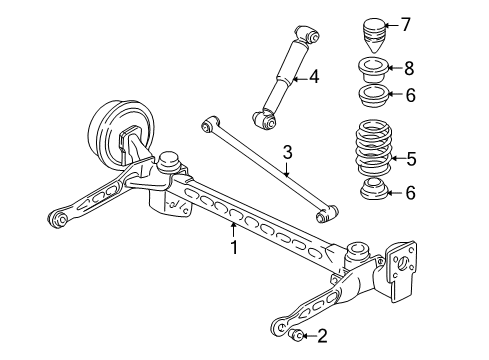 7
8
4
6
3
5
6
1
2