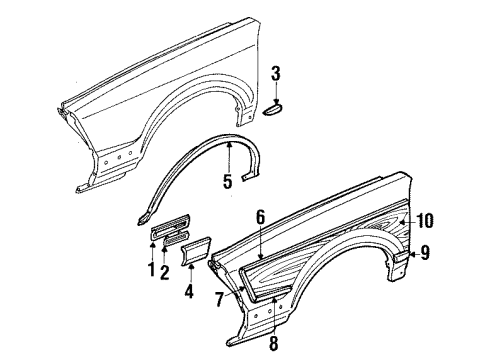 3
5
6
10
9
1
2
4
7
8