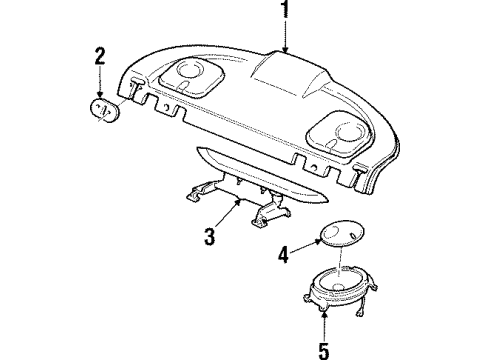 1
2
3
4
5