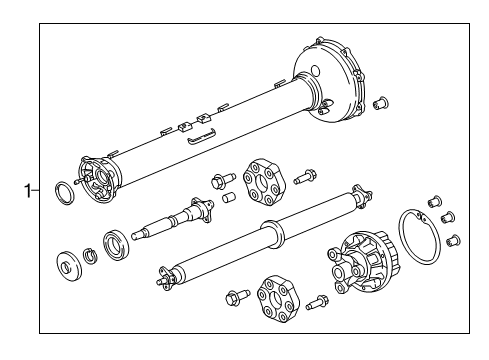 1