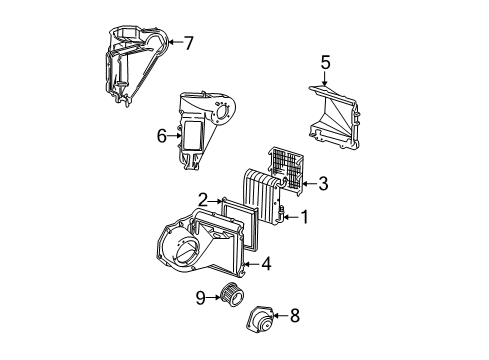 7
5
6
3
2
1
4
9
8