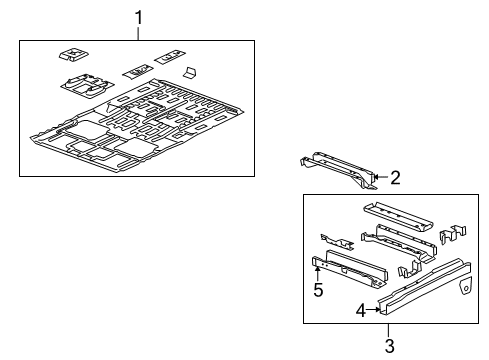 1

2

5

4

3