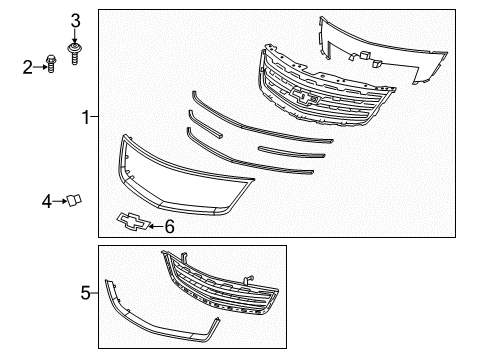 3
2
1
4
6
5