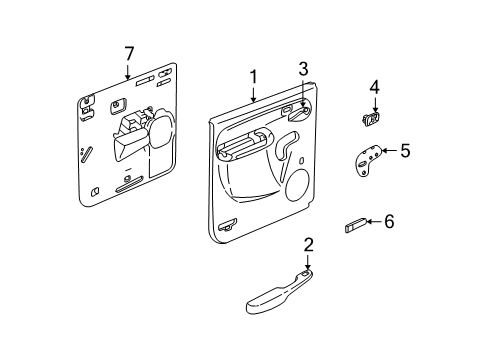 7
1
3
4
5
6
2