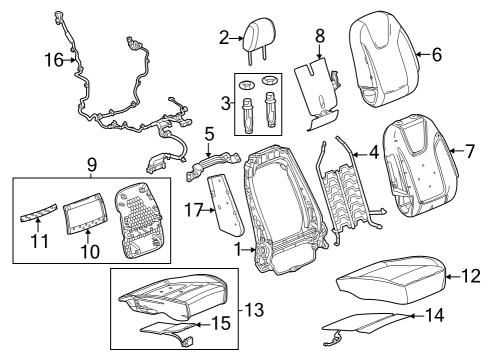 16
2
8
6
3
5
4
7
9
17
11
10
1
12
13
15
14