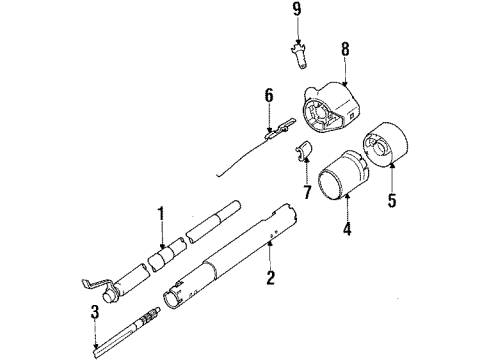 9
8
6
7
5
4
1
2
3