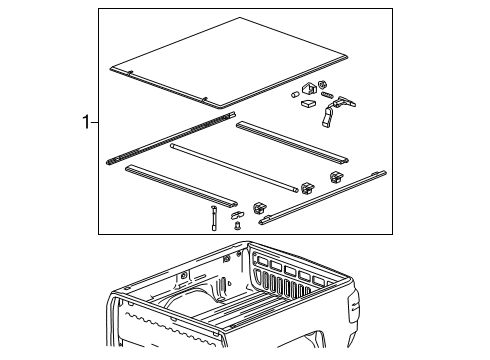 1