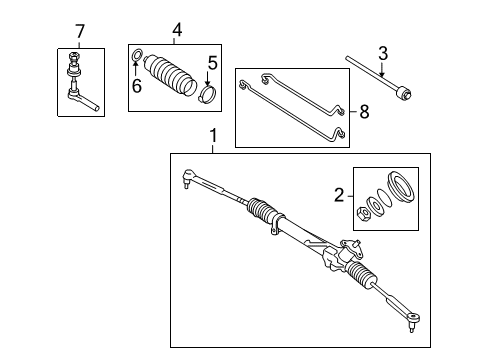 7
4
6
5
3
8
1
2