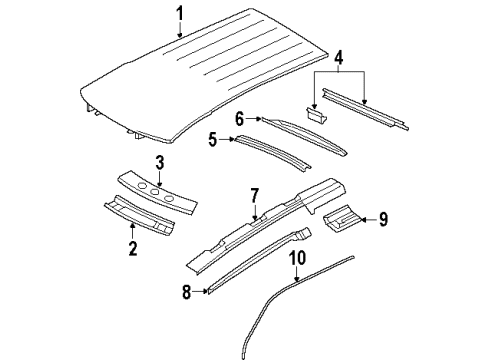 1
4
6
5
3
7
9
2
10
8