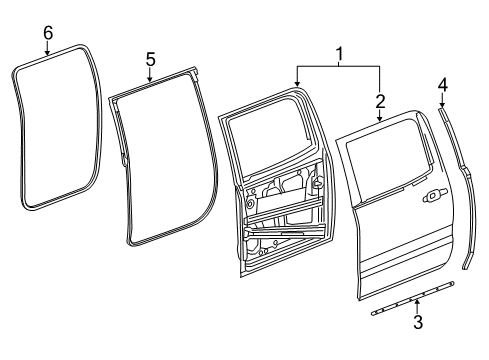 6
5
1
2
4
3