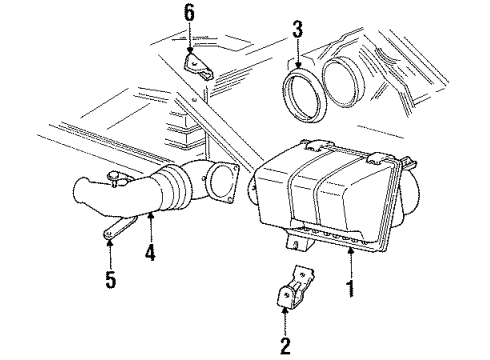 6
3
4
5
1
2