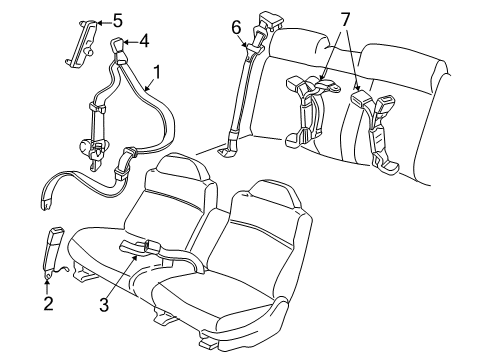 5
4
1
6
7
2
3