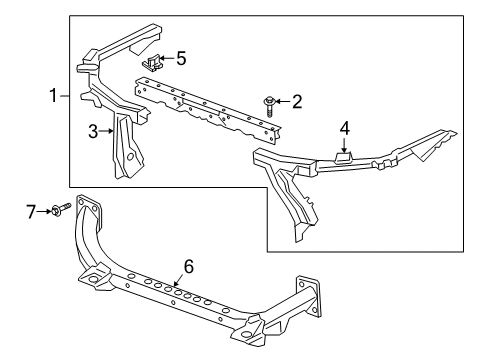 1
5
2
3
4
7
6