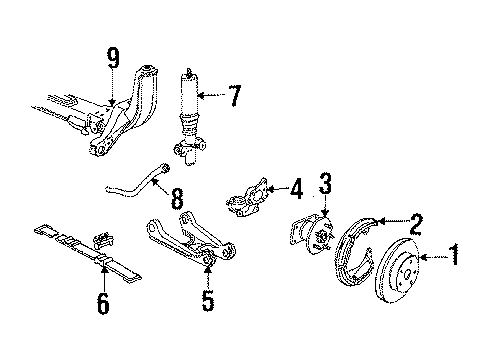 9
7
8
4
3
2
1
6
5