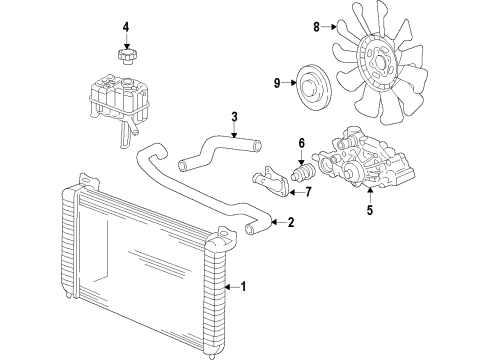 4
8
9
3
6
7
5
2
1