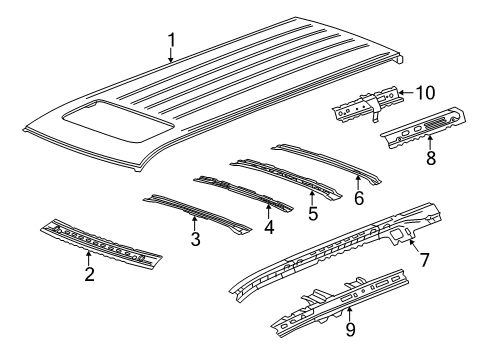 1
10
8
6
5
4
3
2
7
9