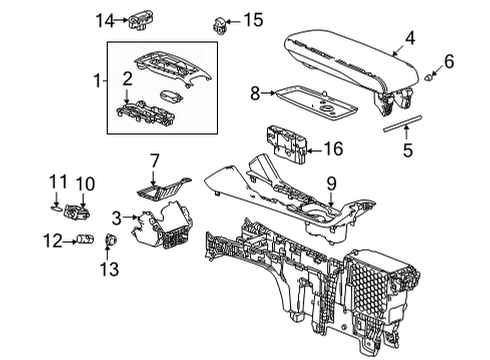 14
15
4
6
1
2
8
5
16
7
9
11
10
3
12
13