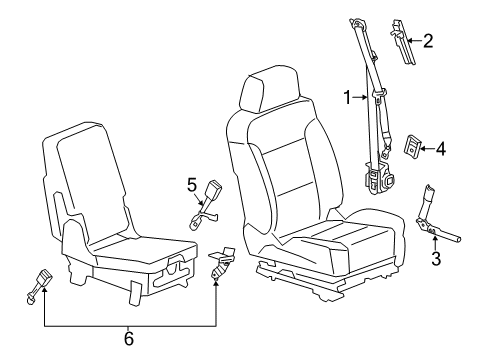 2
1
4
5
3
6