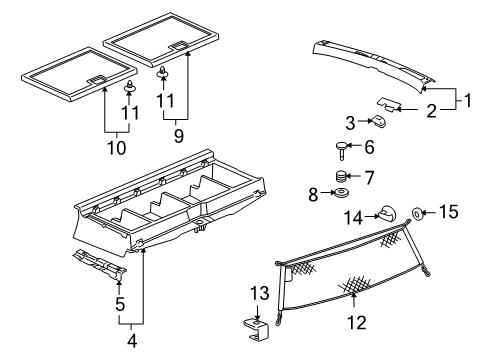 11
11
10
9
1
2
3
6
7
8
14
15
5
4
13
12