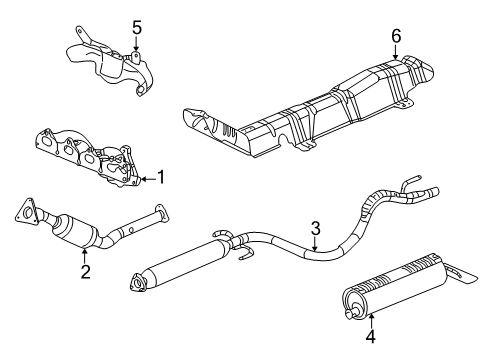 5
6
1
2
3
4