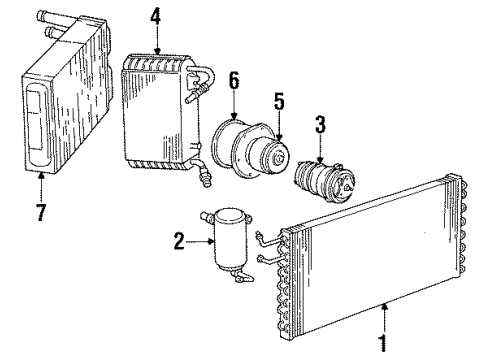 4
6
5
3
7
2
1