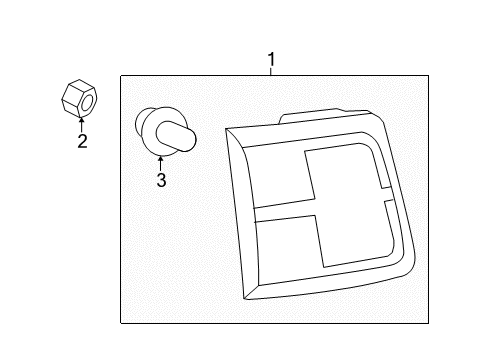 1
2
3