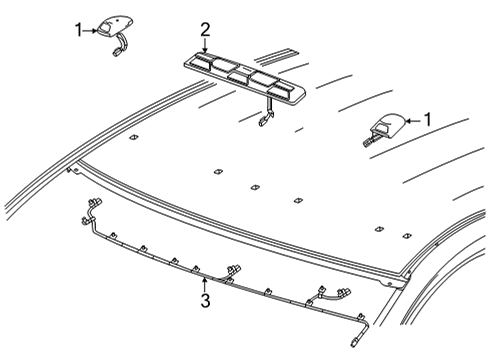 1
2
1
3