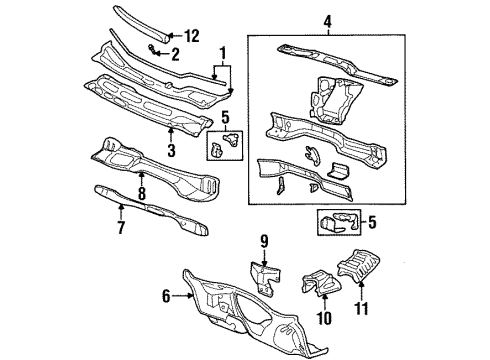 12
2
1
4
5
3
8
7
5
9
6
10
11