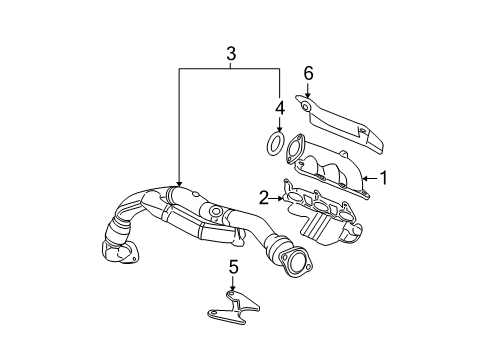 3
6
4
1
2
5