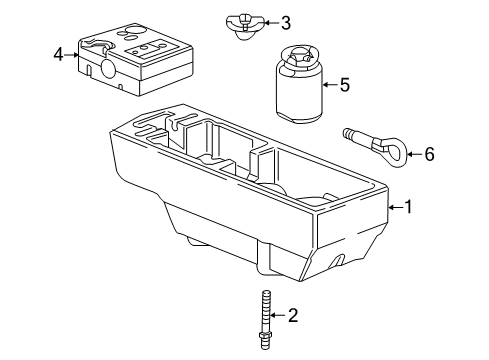 3
4
5
6
1
2