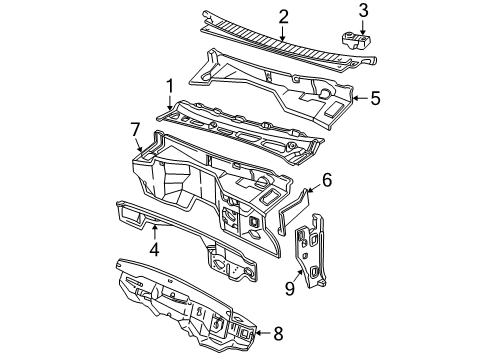 2
3
5
1
7
6
4
9
8