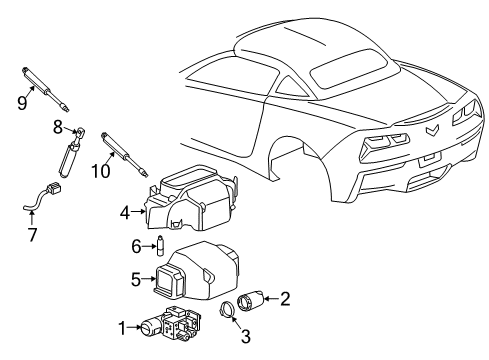 9
8
10
7
4
6
5
2
1
3