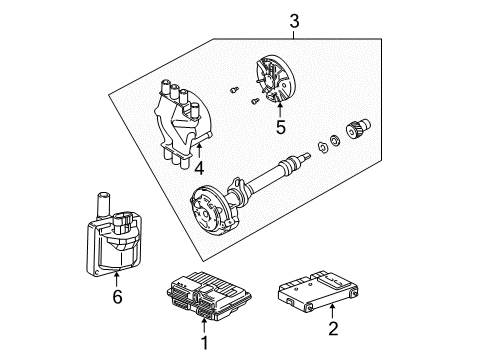 3
5
4
6
1
2