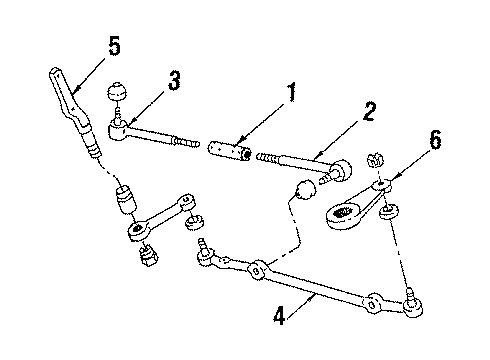 5
3
1
2
6
4