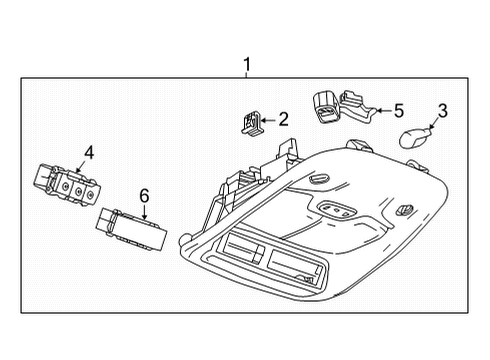 1
2
5
3
4
6