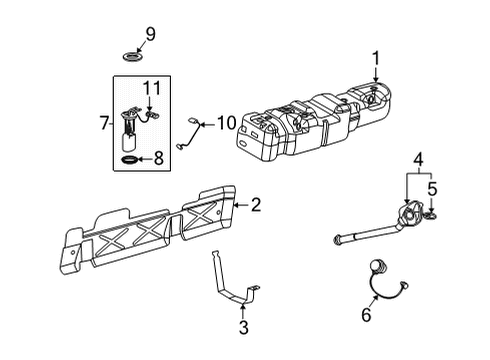 9
1
11
7
10
8
4
5
2
3
6