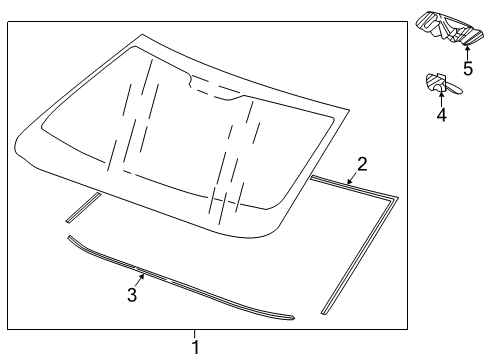 5
4
2
3
1