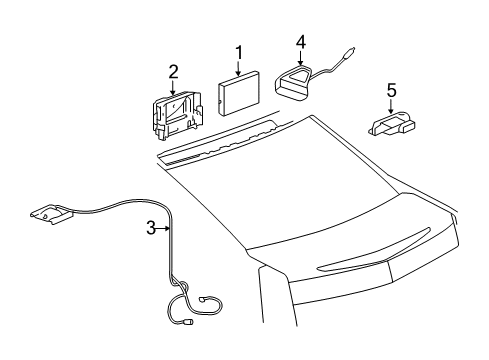 2
1
4
5
3