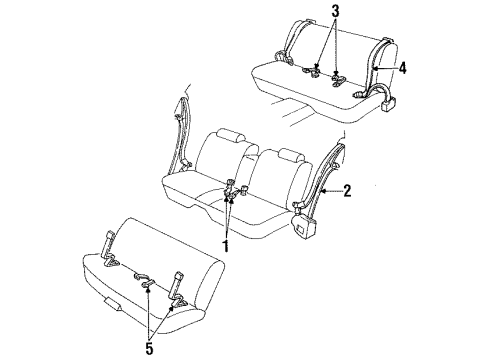 3
4
2
1
5