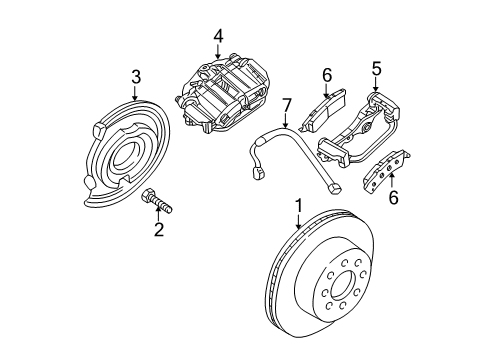 4
3
6
5
7
6
2
1