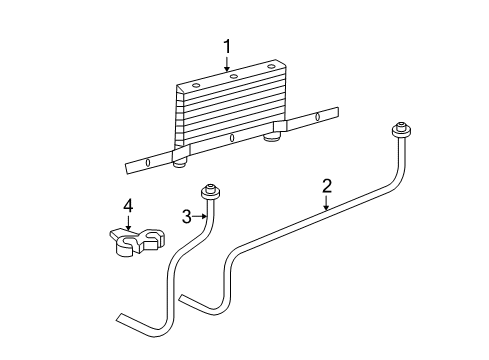 1
2
3
4