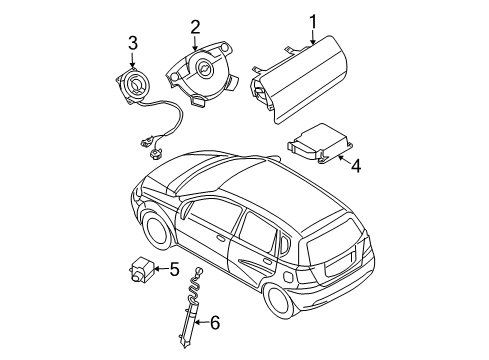 3
2
1
4
5
6