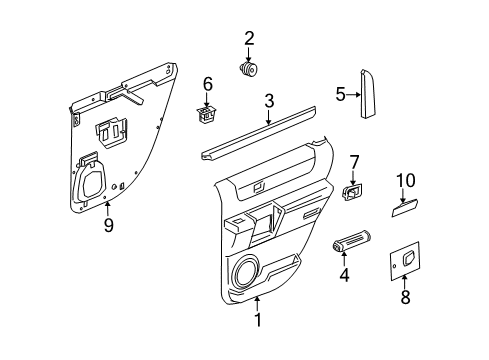 2
6
3
5
7
10
9
4
8
1