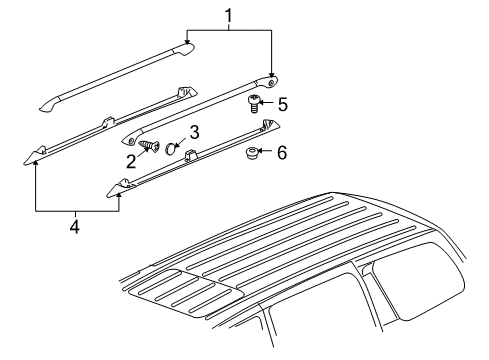 1
5
3
2
6
4