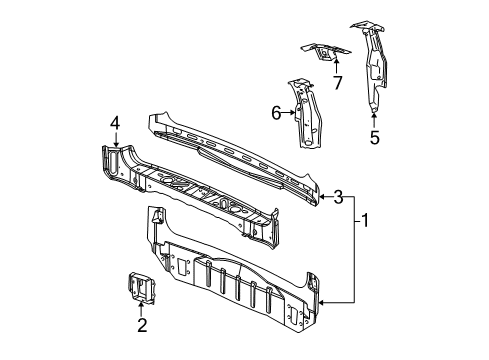 7
6
5
4
3
1
2