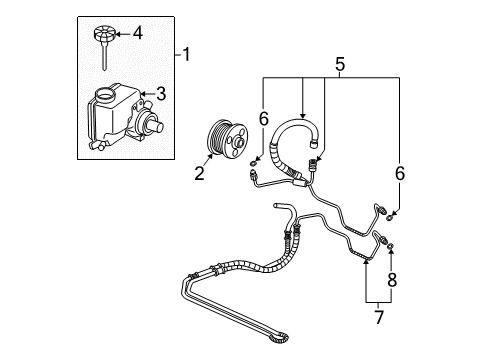 4
1
3
5
6
2
6
8
7